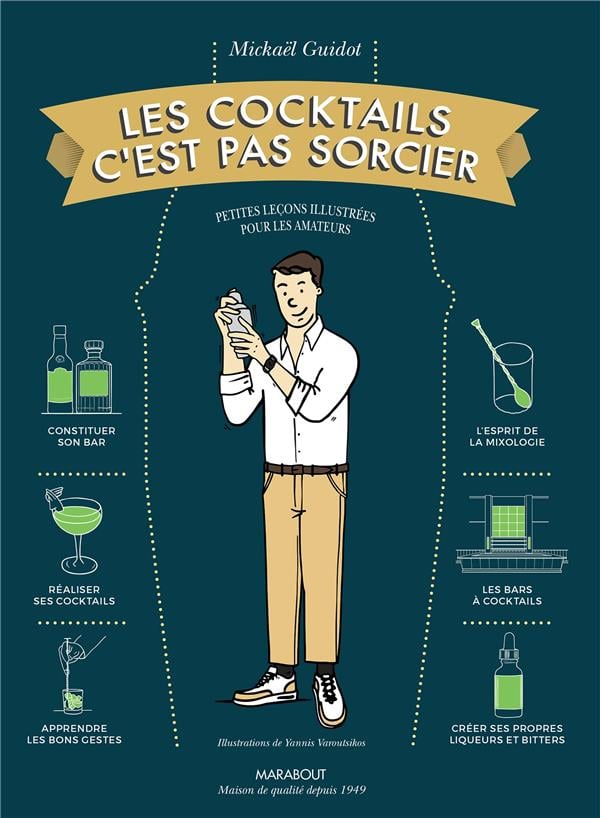 Mickaël Guidot

LES COCKTAILS C'EST PAS SORCIER

PETITES LEÇONS ILLUSTRÉES POUR LES AMATEURS

CONSTITUER SON BAR

RÉALISER SES COCKTAILS

APPRENDRE LES BONS GESTES

L'ESPRIT DE LA MIXOLOGIE

LES BARS À COCKTAILS

CRÉER SES PROPRES LIQUEURS ET BITTERS

Illustrations de Yannis Varoutsikos

MARABOUT
Maison de qualité depuis 1949