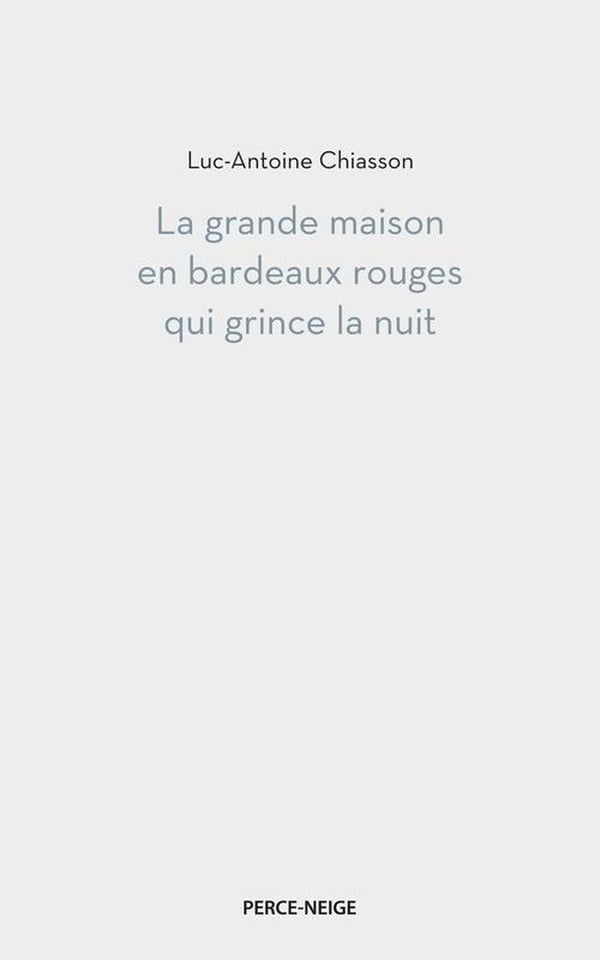 Luc-Antoine Chiasson

La grande maison
en bardeaux rouges
qui grince la nuit

PERCE-NEIGE