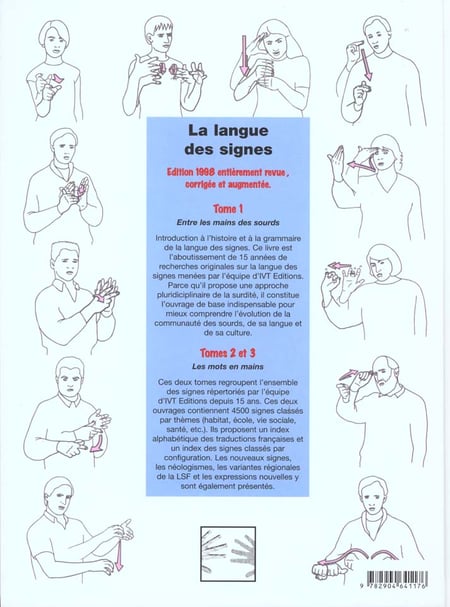 La langue des signes

Edition 1998 entièrement revue, corrigée et augmentée.

Tome 1

Entre les mains des sourds

Introduction à l'histoire et à la grammaire de la langue des signes. Ce livre est l'aboutissement de 15 années de recherches originales sur la langue des signes menées par l'équipe d'IVT Editions. Parce qu'il propose une approche pluridiciplinaire de la surdité, il constitue l'ouvrage de base indispensable pour mieux comprendre l'évolution de la communauté des sourds, de sa langue et de sa culture.

Tomes 2 et 3

Les mots en mains

Ces deux tomes regroupent l'ensemble des signes répertoriés par l'équipe d'IVT Editions depuis 15 ans. Ces deux ouvrages contiennent 4500 signes classés par thèmes (habitat, école, vie sociale, santé, etc.). Ils proposent un index alphabétique des traductions françaises et un index des signes classés par configuration. Les nouveaux signes, les néologismes, les variantes régionales de la LSF et les expressions nouvelles y sont également présentés.

9 782904 641176