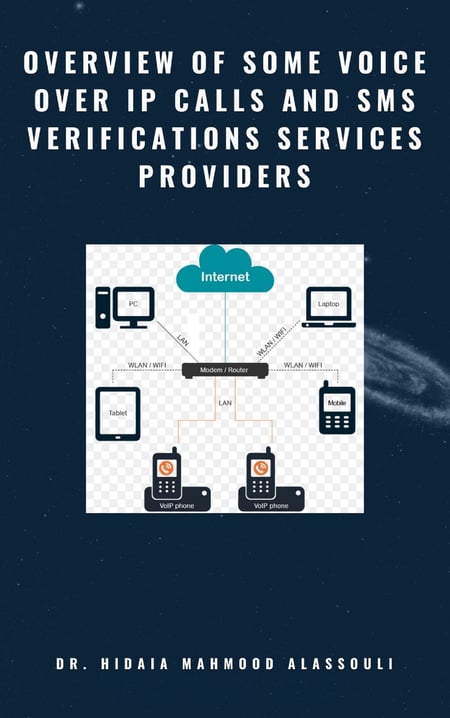 OVERVIEW OF SOME VOICE OVER IP CALLS AND SMS VERIFICATIONS SERVICES PROVIDERS

Internet

PC

Laptop

LAN

WLAN / WIFI

WLAN / WIFI

Modem / Router

WLAN / WIFI

Tablet

LAN

Mobile

VoIP phone

VoIP phone

DR. HIDAIA MAHMOOD ALASSOULI