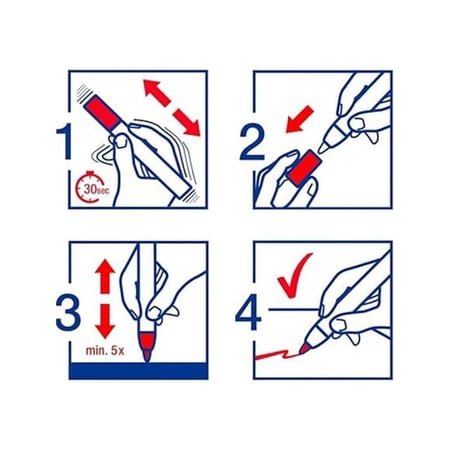 1
30sec
2
3
min. 5x
4