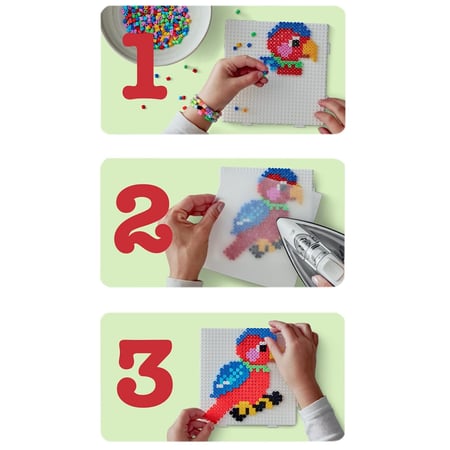 1

2

3