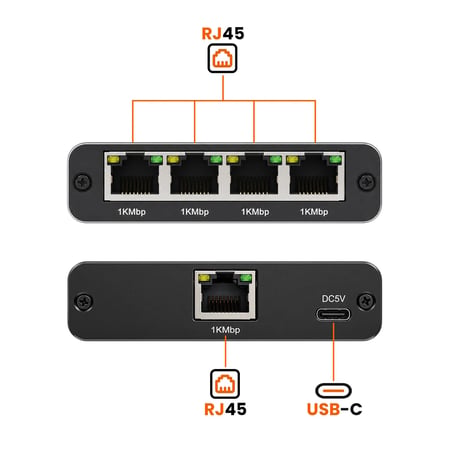 RJ45

1KMbp 1KMbp 1KMbp 1KMbp

DC5V

1KMbp

RJ45

USB-C