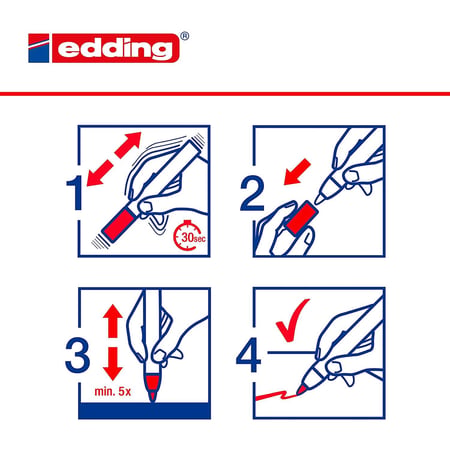 edding®

1

30sec

2

3

min. 5x

4