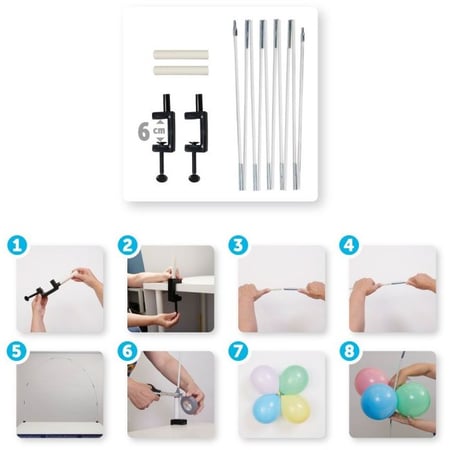 6 cm

1

2

3

4

5

6

7

8