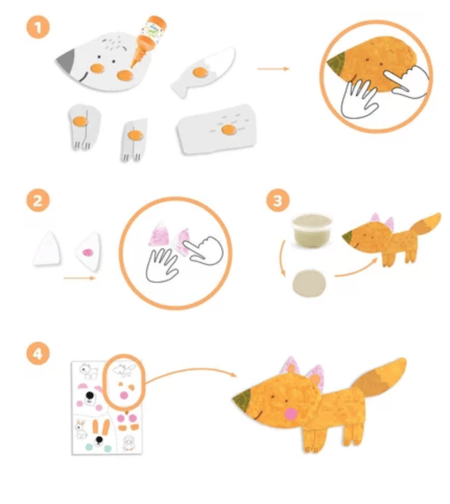 1

2

3

4